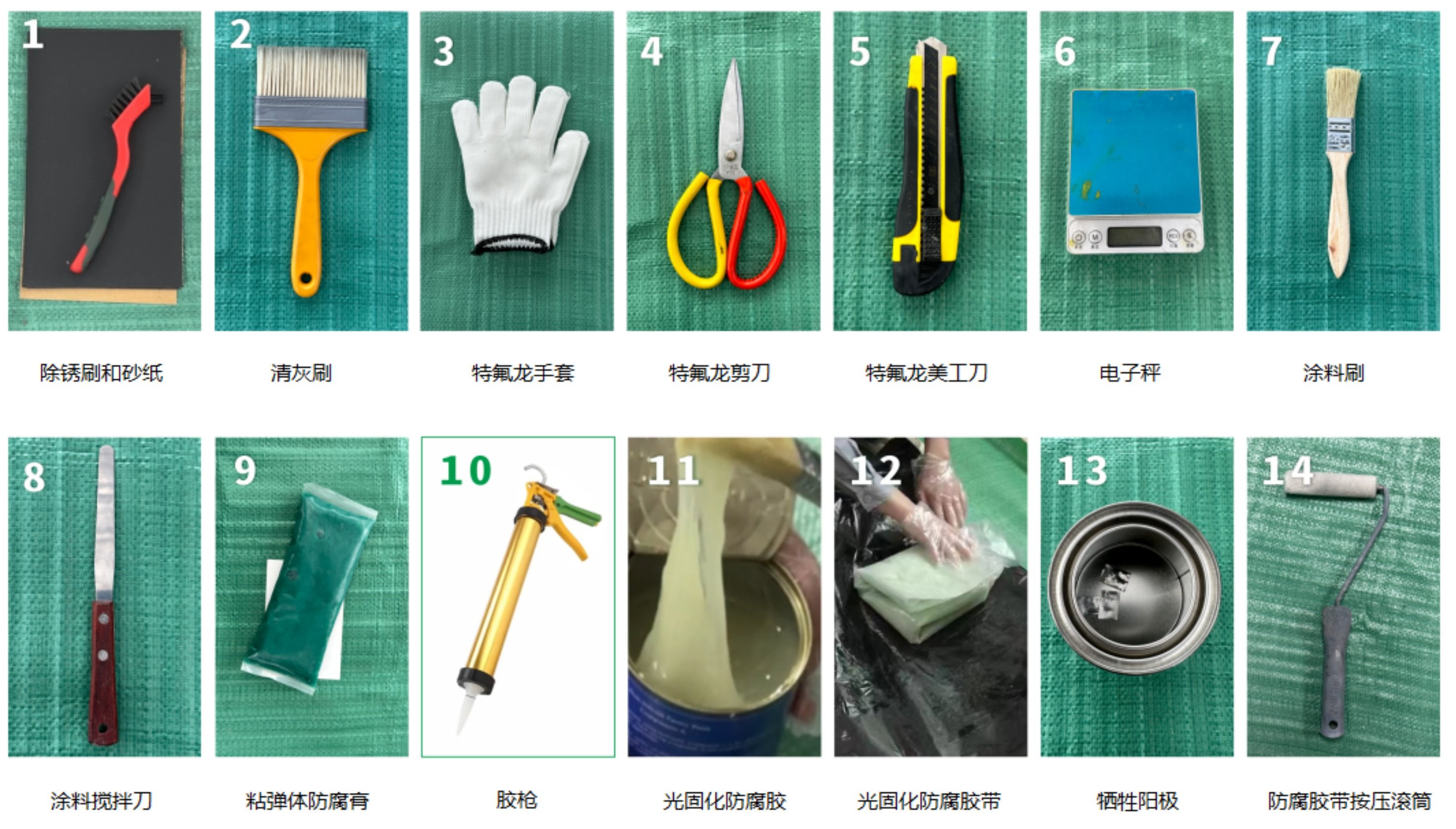 1
除锈刷和砂纸

2
清灰刷

3
特氟龙手套

4
特氟龙剪刀

5
特氟龙美工刀

6
电子秤

7
涂料刷

8
涂料搅拌刀

9
粘弹体防腐膏

10
胶枪

11
光固化防腐胶

12
光固化防腐胶带

13
牺牲阳极

14
防腐胶带按压滚筒